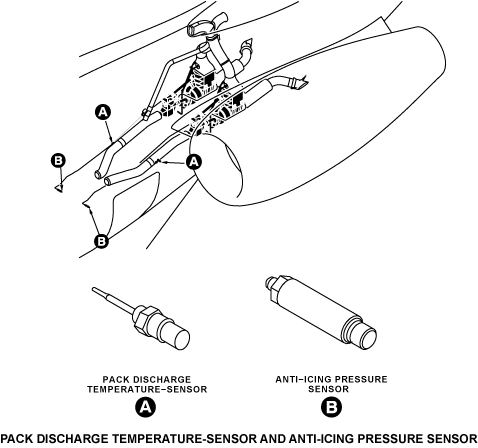 A

B

A

B

PACK DISCHARGE TEMPERATURE–SENSOR

A

ANTI–ICING PRESSURE SENSOR

B

PACK DISCHARGE TEMPERATURE-SENSOR AND ANTI-ICING PRESSURE SENSOR