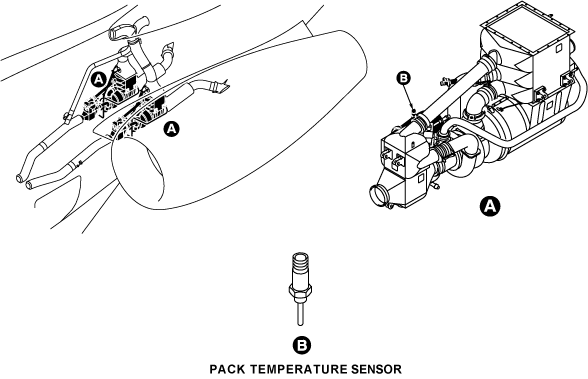 A
A
B
A
B
PACK TEMPERATURE SENSOR