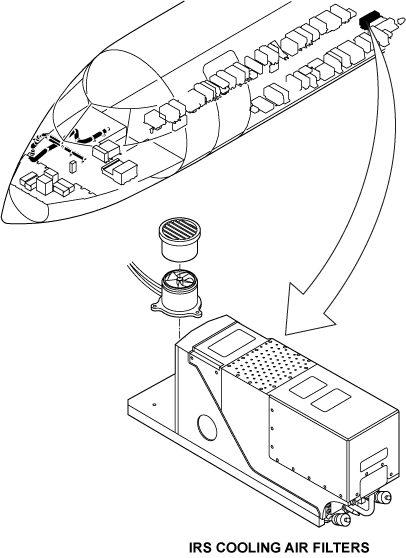 IRS COOLING AIR FILTERS