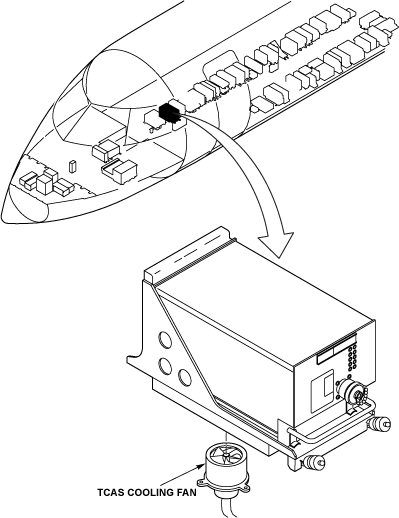 TCAS COOLING FAN