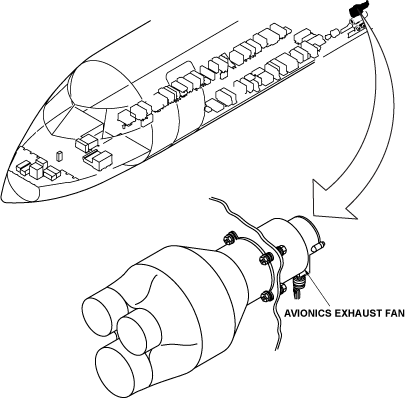 AVIONICS EXHAUST FAN