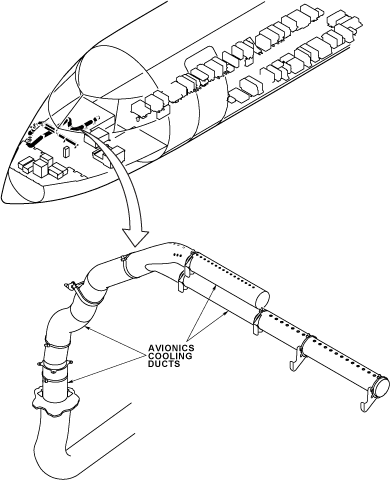 AVIONICS
COOLING
DUCTS