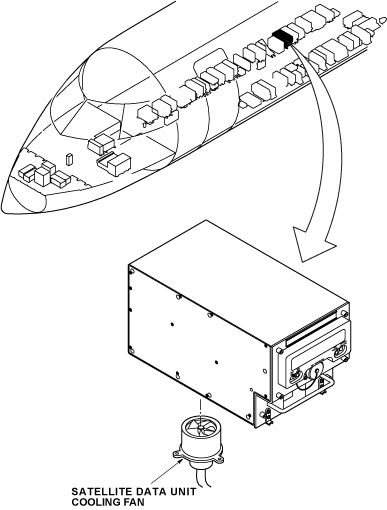 SATELLITE DATA UNIT
COOLING FAN