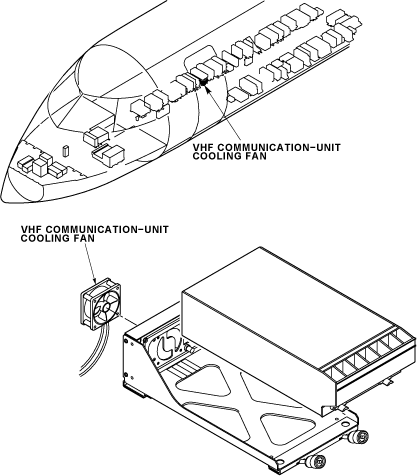 VHF COMMUNICATION-UNIT
COOLING FAN

VHF COMMUNICATION-UNIT
COOLING FAN