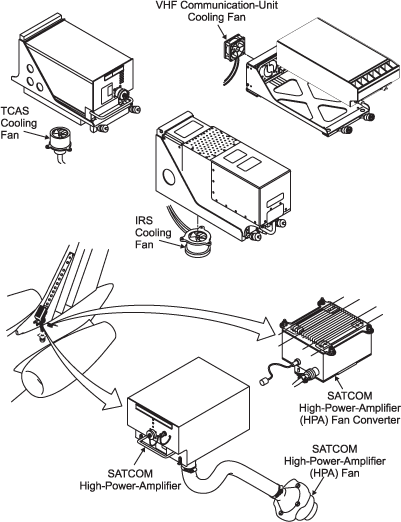 VHF Communication-Unit Cooling Fan

TCAS Cooling Fan

IRS Cooling Fan

SATCOM High-Power-Amplifier (HPA) Fan Converter

SATCOM High-Power-Amplifier

SATCOM High-Power-Amplifier (HPA) Fan