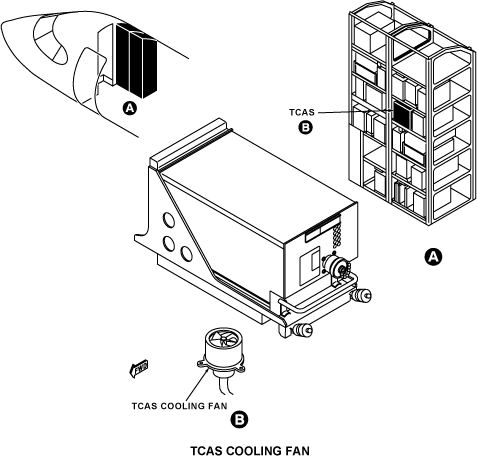 A

TCAS
B

A

FWD

TCAS COOLING FAN
B

TCAS COOLING FAN