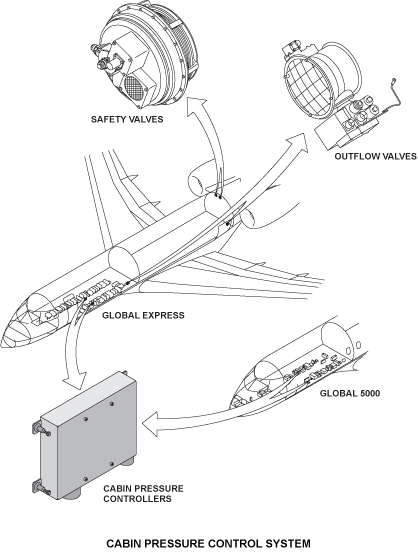 SAFETY VALVES

OUTFLOW VALVES

GLOBAL EXPRESS

GLOBAL 5000

CABIN PRESSURE CONTROLLERS

CABIN PRESSURE CONTROL SYSTEM