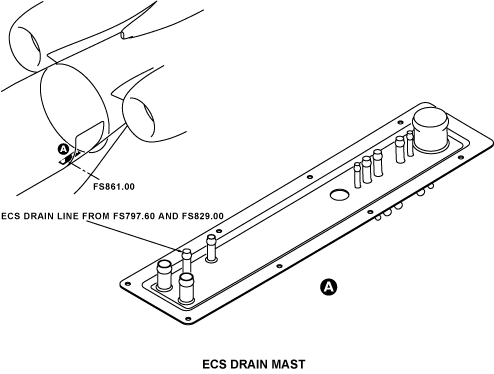 A

FS861.00

ECS DRAIN LINE FROM FS797.60 AND FS829.00

A

ECS DRAIN MAST