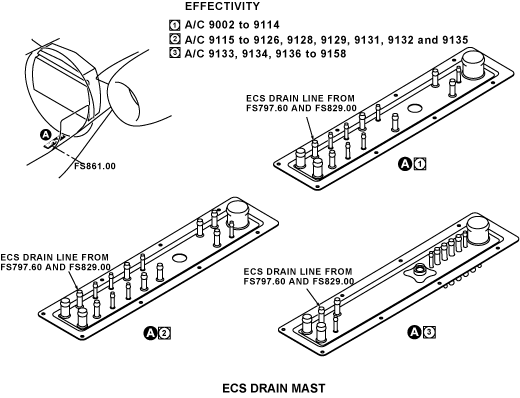 EFFECTIVITY

1 A/C 9002 to 9114

2 A/C 9115 to 9126, 9128, 9129, 9131, 9132 and 9135

3 A/C 9133, 9134, 9136 to 9158

A

FS861.00

ECS DRAIN LINE FROM FS797.60 AND FS829.00

A 1

ECS DRAIN LINE FROM FS797.60 AND FS829.00

A 2

ECS DRAIN LINE FROM FS797.60 AND FS829.00

A 3

ECS DRAIN MAST