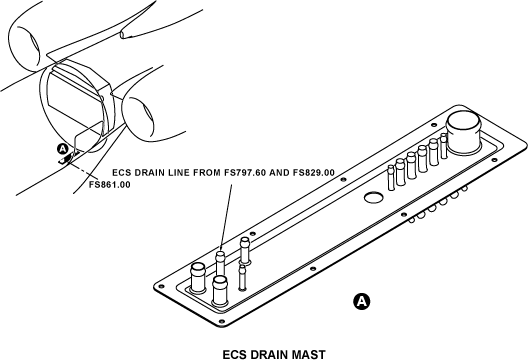 A

ECS DRAIN LINE FROM FS797.60 AND FS829.00

FS861.00

A

ECS DRAIN MAST