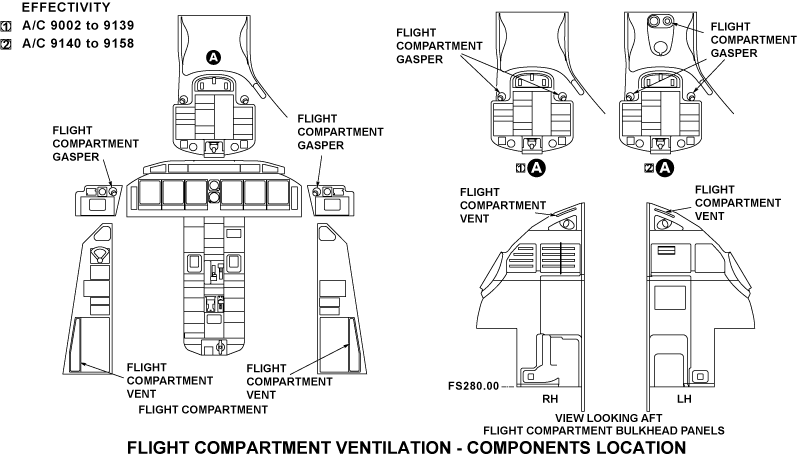 EFFECTIVITY
1 A/C 9002 to 9139
2 A/C 9140 to 9158

A

FLIGHT COMPARTMENT GASPER

FLIGHT COMPARTMENT GASPER

FLIGHT COMPARTMENT VENT

FLIGHT COMPARTMENT VENT

FLIGHT COMPARTMENT

FLIGHT COMPARTMENT GASPER

FLIGHT COMPARTMENT GASPER

1 A

2 A

FLIGHT COMPARTMENT VENT

FLIGHT COMPARTMENT VENT

FS280.00

RH

LH

VIEW LOOKING AFT
FLIGHT COMPARTMENT BULKHEAD PANELS

FLIGHT COMPARTMENT VENTILATION - COMPONENTS LOCATION