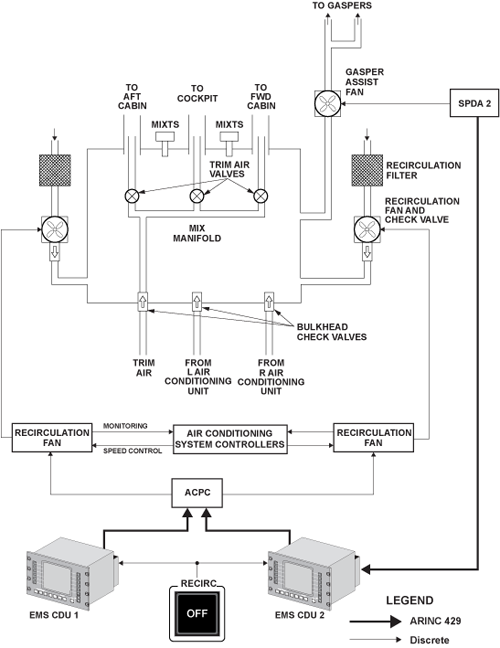 TO GASPERS

GASPER ASSIST FAN

SPDA 2

TO AFT CABIN

TO COCKPIT

TO FWD CABIN

MIXTS

MIXTS

TRIM AIR VALVES

RECIRCULATION FILTER

RECIRCULATION FAN AND CHECK VALVE

MIX MANIFOLD

BULKHEAD CHECK VALVES

TRIM AIR

FROM L AIR CONDITIONING UNIT

FROM R AIR CONDITIONING UNIT

RECIRCULATION FAN

MONITORING

SPEED CONTROL

AIR CONDITIONING SYSTEM CONTROLLERS

RECIRCULATION FAN

ACPC

RECIRC

OFF

EMS CDU 1

EMS CDU 2

LEGEND

ARINC 429

Discrete