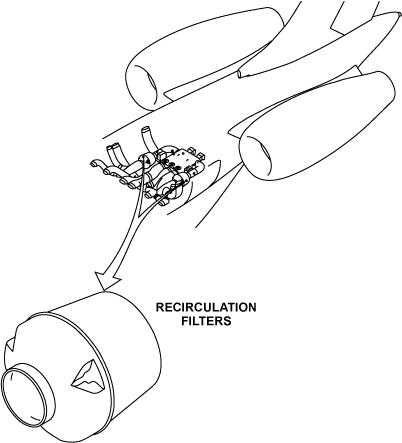 RECIRCULATION FILTERS