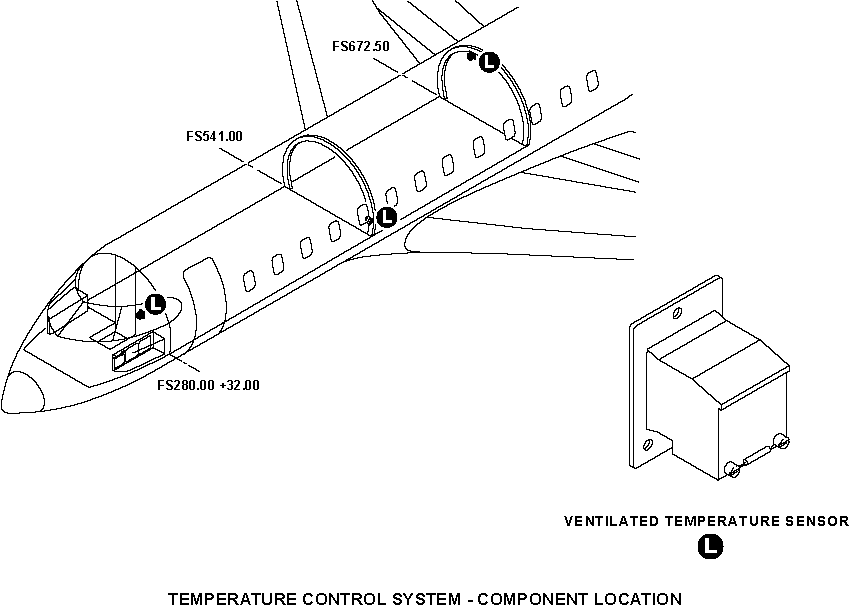 FS672.50

L

FS541.00

L

L

FS280.00 +32.00

VENTILATED TEMPERATURE SENSOR

L

TEMPERATURE CONTROL SYSTEM - COMPONENT LOCATION