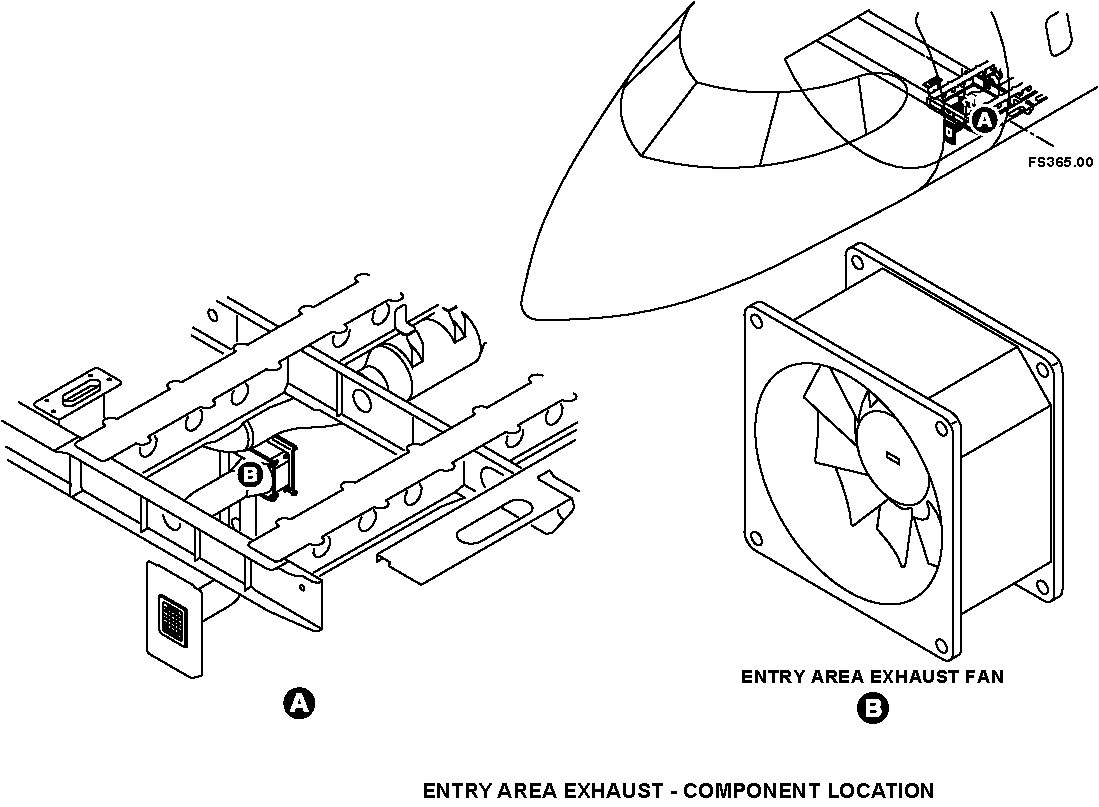 A

FS365.00

B

A

ENTRY AREA EXHAUST FAN

B

ENTRY AREA EXHAUST - COMPONENT LOCATION