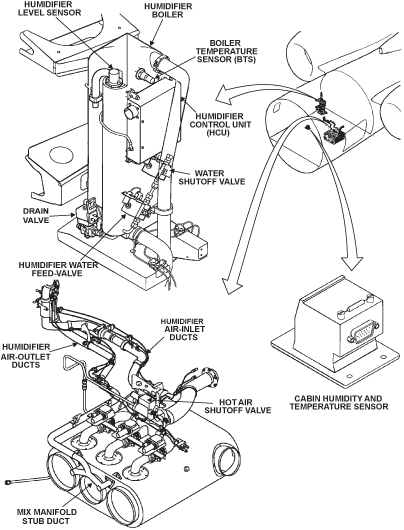 HUMIDIFIER LEVEL SENSOR

HUMIDIFIER BOILER

BOILER TEMPERATURE SENSOR (BTS)

HUMIDIFIER CONTROL UNIT (HCU)

WATER SHUTOFF VALVE

DRAIN VALVE

HUMIDIFIER WATER FEED-VALVE

HUMIDIFIER AIR-INLET DUCTS

HUMIDIFIER AIR-OUTLET DUCTS

HOT AIR SHUTOFF VALVE

CABIN HUMIDITY AND TEMPERATURE SENSOR

MIX MANIFOLD STUB DUCT