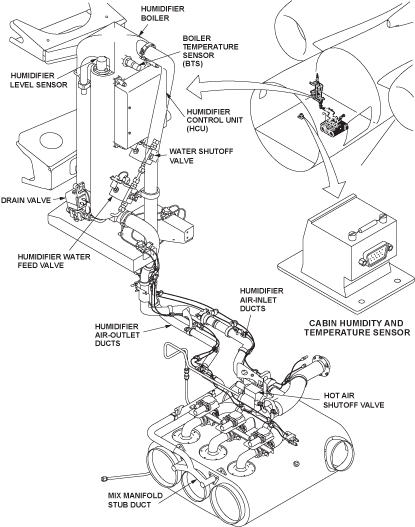 HUMIDIFIER BOILER

BOILER TEMPERATURE SENSOR (BTS)

HUMIDIFIER LEVEL SENSOR

HUMIDIFIER CONTROL UNIT (HCU)

WATER SHUTOFF VALVE

DRAIN VALVE

HUMIDIFIER WATER FEED VALVE

HUMIDIFIER AIR-INLET DUCTS

HUMIDIFIER AIR-OUTLET DUCTS

CABIN HUMIDITY AND TEMPERATURE SENSOR

HOT AIR SHUTOFF VALVE

MIX MANIFOLD STUB DUCT