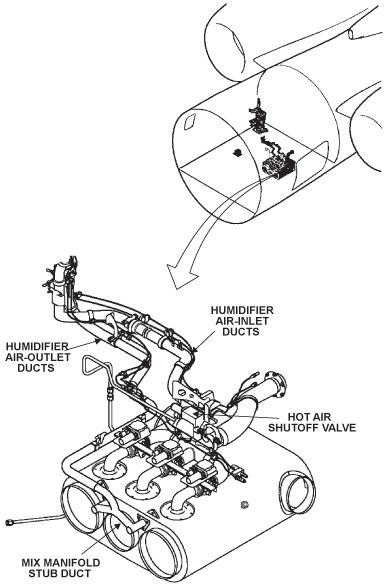 HUMIDIFIER AIR-INLET DUCTS

HUMIDIFIER AIR-OUTLET DUCTS

HOT AIR SHUTOFF VALVE

MIX MANIFOLD STUB DUCT