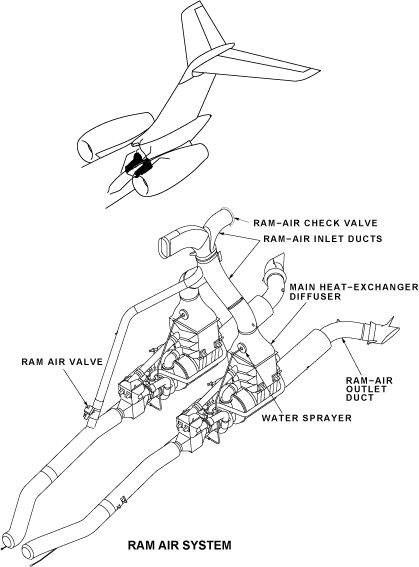 RAM–AIR CHECK VALVE

RAM–AIR INLET DUCTS

MAIN HEAT–EXCHANGER DIFFUSER

RAM AIR VALVE

RAM–AIR OUTLET DUCT

WATER SPRAYER

RAM AIR SYSTEM