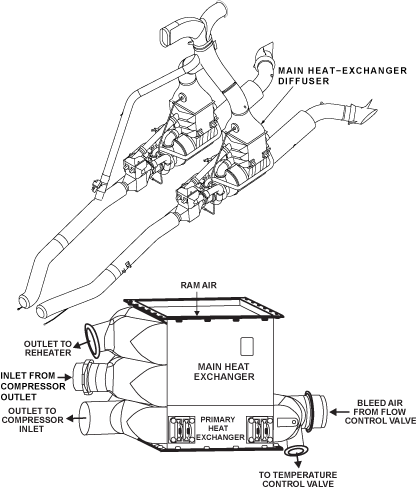 MAIN HEAT–EXCHANGER DIFFUSER

RAM AIR

OUTLET TO REHEATER

INLET FROM COMPRESSOR OUTLET

OUTLET TO COMPRESSOR INLET

MAIN HEAT EXCHANGER

PRIMARY HEAT EXCHANGER

BLEED AIR FROM FLOW CONTROL VALVE

TO TEMPERATURE CONTROL VALVE