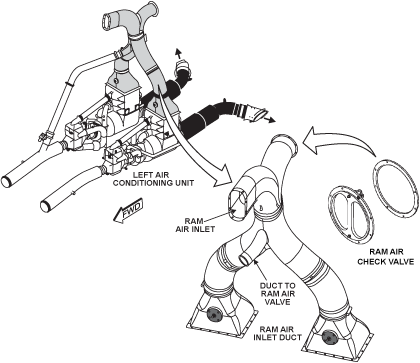 LEFT AIR CONDITIONING UNIT

FWD

RAM AIR INLET

RAM AIR CHECK VALVE

DUCT TO RAM AIR VALVE

RAM AIR INLET DUCT