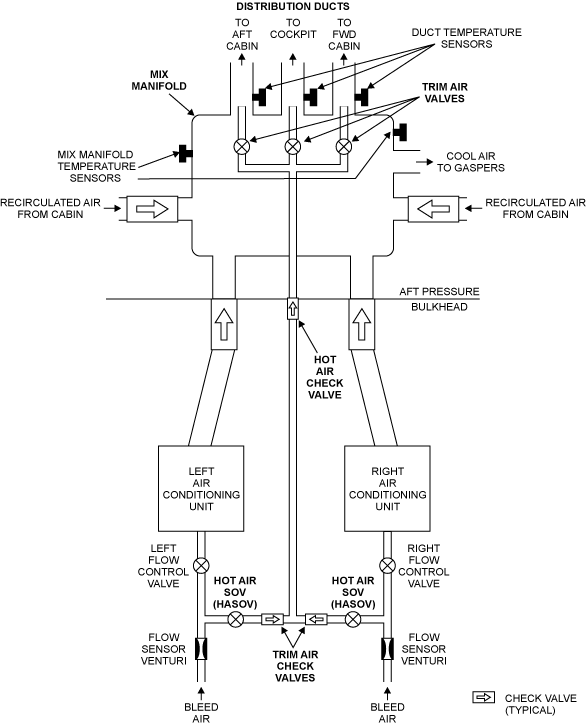 DISTRIBUTION DUCTS

TO AFT CABIN

TO COCKPIT

TO FWD CABIN

DUCT TEMPERATURE SENSORS

MIX MANIFOLD

TRIM AIR VALVES

MIX MANIFOLD TEMPERATURE SENSORS

COOL AIR TO GASPERS

RECIRCULATED AIR FROM CABIN

RECIRCULATED AIR FROM CABIN

AFT PRESSURE BULKHEAD

HOT AIR CHECK VALVE

LEFT AIR CONDITIONING UNIT

RIGHT AIR CONDITIONING UNIT

LEFT FLOW CONTROL VALVE

RIGHT FLOW CONTROL VALVE

HOT AIR SOV (HASOV)

HOT AIR SOV (HASOV)

FLOW SENSOR VENTURI

FLOW SENSOR VENTURI

TRIM AIR CHECK VALVES

BLEED AIR

BLEED AIR

CHECK VALVE (TYPICAL)