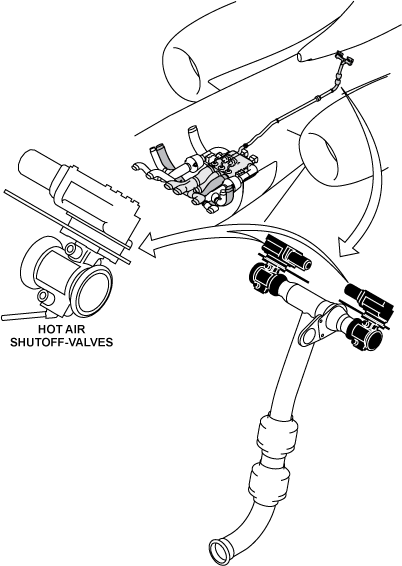 HOT AIR
SHUTOFF-VALVES