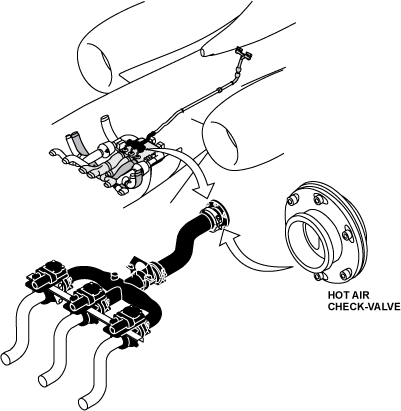 HOT AIR
CHECK-VALVE