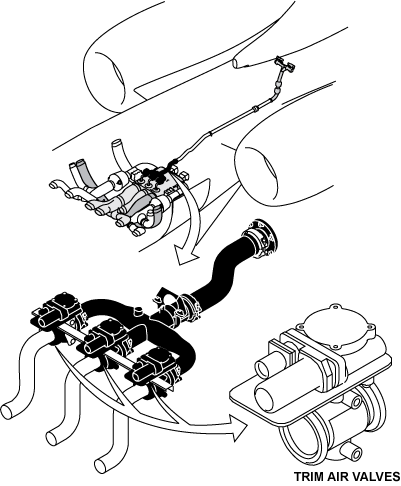 TRIM AIR VALVES