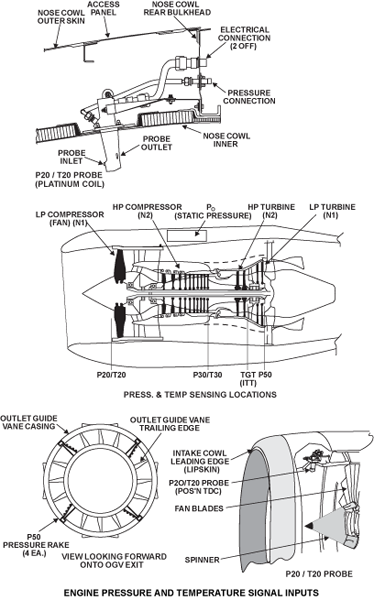 NOSE COWL OUTER SKIN
ACCESS PANEL
NOSE COWL REAR BULKHEAD
ELECTRICAL CONNECTION (2 OFF)
PRESSURE CONNECTION
NOSE COWL INNER
PROBE OUTLET
PROBE INLET
P20 / T20 PROBE (PLATINUM COIL)

LP COMPRESSOR (FAN) (N1)
HP COMPRESSOR (N2)
$P_O$ (STATIC PRESSURE)
HP TURBINE (N2)
LP TURBINE (N1)
P20/T20
P30/T30
TGT (ITT)
P50
PRESS. & TEMP SENSING LOCATIONS

OUTLET GUIDE VANE CASING
OUTLET GUIDE VANE TRAILING EDGE
P50 PRESSURE RAKE (4 EA.)
VIEW LOOKING FORWARD ONTO OGV EXIT

INTAKE COWL LEADING EDGE (LIPSKIN)
P20/T20 PROBE (POS'N TDC)
FAN BLADES
SPINNER
P20 / T20 PROBE

ENGINE PRESSURE AND TEMPERATURE SIGNAL INPUTS