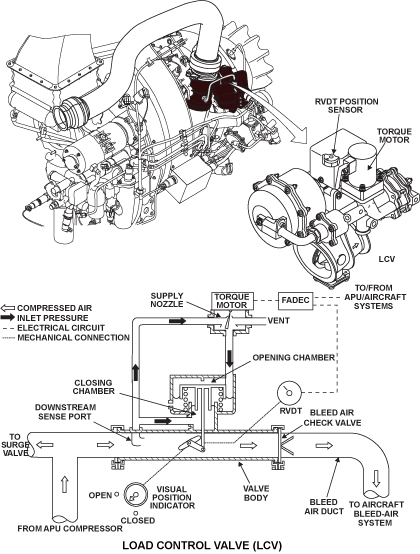 RVDT POSITION SENSOR

TORQUE MOTOR

LCV

COMPRESSED AIR
INLET PRESSURE
ELECTRICAL CIRCUIT
MECHANICAL CONNECTION

SUPPLY NOZZLE

TORQUE MOTOR

FADEC

TO/FROM APU/AIRCRAFT SYSTEMS

VENT

OPENING CHAMBER

CLOSING CHAMBER

DOWNSTREAM SENSE PORT

RVDT

BLEED AIR CHECK VALVE

TO SURGE VALVE

OPEN

VISUAL POSITION INDICATOR

CLOSED

VALVE BODY

BLEED AIR DUCT

TO AIRCRAFT BLEED-AIR SYSTEM

FROM APU COMPRESSOR

LOAD CONTROL VALVE (LCV)