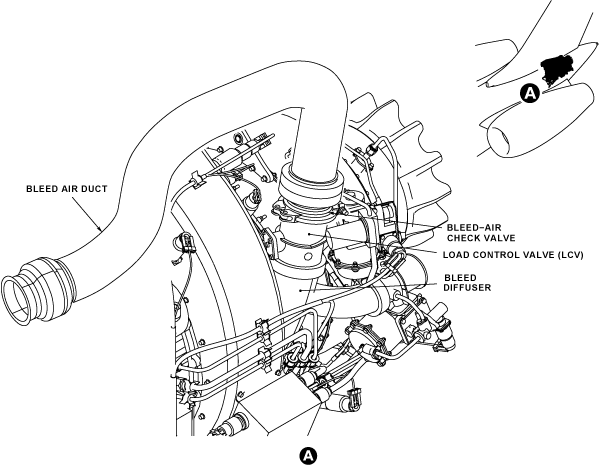 A

BLEED AIR DUCT

BLEED–AIR
CHECK VALVE

LOAD CONTROL VALVE (LCV)

BLEED
DIFFUSER

A