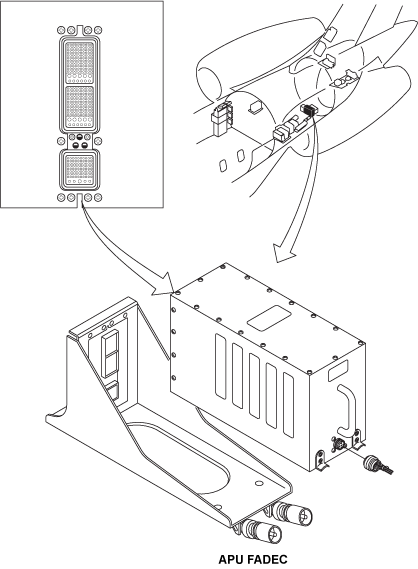 APU FADEC