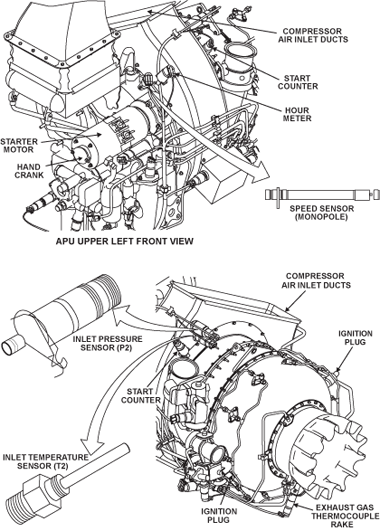 COMPRESSOR AIR INLET DUCTS

START COUNTER

HOUR METER

STARTER MOTOR

HAND CRANK

SPEED SENSOR (MONOPOLE)

APU UPPER LEFT FRONT VIEW

COMPRESSOR AIR INLET DUCTS

INLET PRESSURE SENSOR (P2)

IGNITION PLUG

START COUNTER

INLET TEMPERATURE SENSOR (T2)

IGNITION PLUG

EXHAUST GAS THERMOCOUPLE RAKE