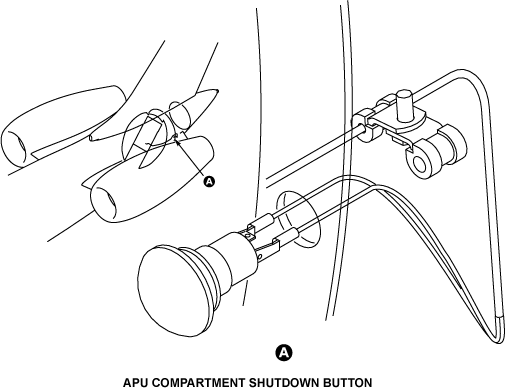 A

A

APU COMPARTMENT SHUTDOWN BUTTON