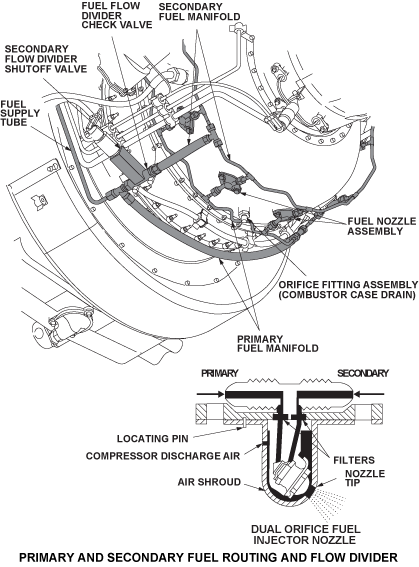 FUEL FLOW DIVIDER CHECK VALVE

SECONDARY FUEL MANIFOLD

SECONDARY FLOW DIVIDER SHUTOFF VALVE

FUEL SUPPLY TUBE

FUEL NOZZLE ASSEMBLY

ORIFICE FITTING ASSEMBLY (COMBUSTOR CASE DRAIN)

PRIMARY FUEL MANIFOLD

PRIMARY

SECONDARY

LOCATING PIN

COMPRESSOR DISCHARGE AIR

FILTERS

AIR SHROUD

NOZZLE TIP

DUAL ORIFICE FUEL INJECTOR NOZZLE

PRIMARY AND SECONDARY FUEL ROUTING AND FLOW DIVIDER