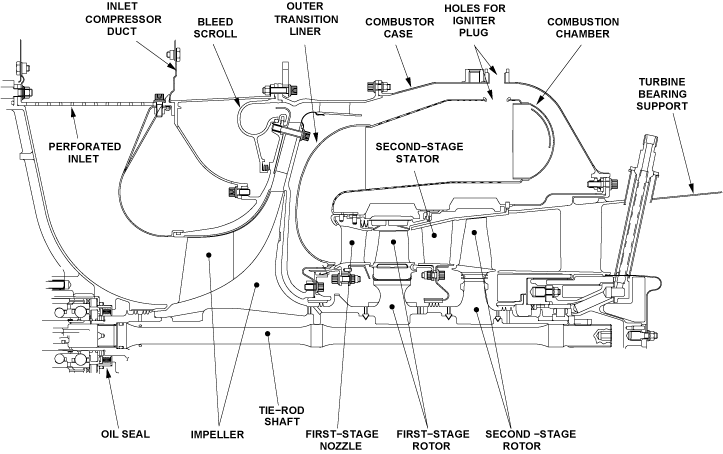 INLET COMPRESSOR DUCT

BLEED SCROLL

OUTER TRANSITION LINER

COMBUSTOR CASE

HOLES FOR IGNITER PLUG

COMBUSTION CHAMBER

TURBINE BEARING SUPPORT

PERFORATED INLET

SECOND-STAGE STATOR

OIL SEAL

IMPELLER

TIE-ROD SHAFT

FIRST-STAGE NOZZLE

FIRST-STAGE ROTOR

SECOND -STAGE ROTOR