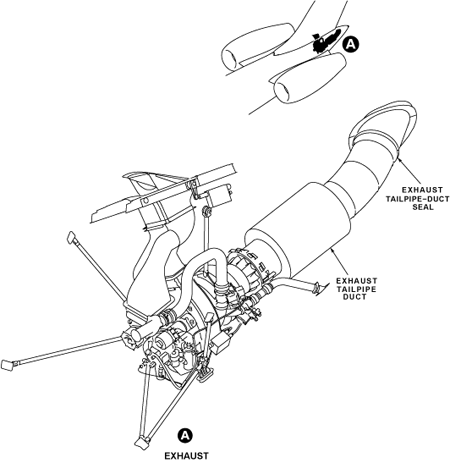 A

EXHAUST TAILPIPE-DUCT SEAL

EXHAUST TAILPIPE DUCT

A

EXHAUST