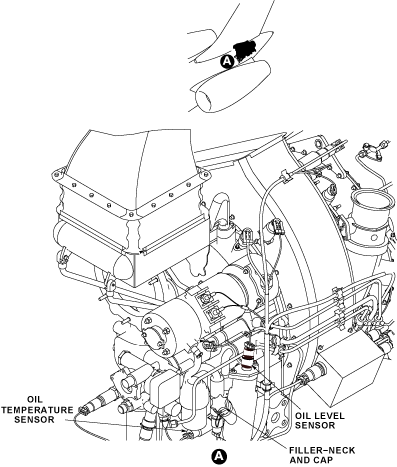 A

OIL TEMPERATURE SENSOR

OIL LEVEL SENSOR

FILLER–NECK AND CAP

A