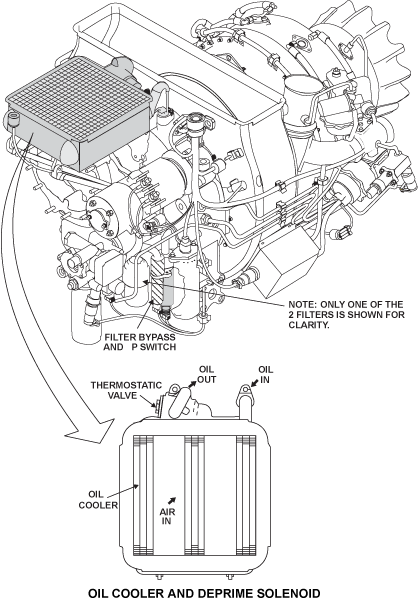 NOTE: ONLY ONE OF THE 2 FILTERS IS SHOWN FOR CLARITY.

FILTER BYPASS AND P SWITCH

THERMOSTATIC VALVE

OIL OUT

OIL IN

OIL COOLER

AIR IN

OIL COOLER AND DEPRIME SOLENOID