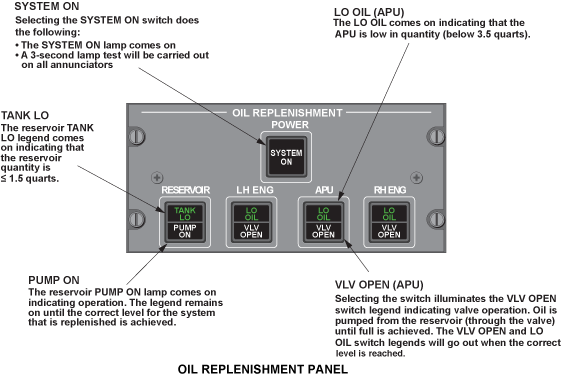 SYSTEM ON
Selecting the SYSTEM ON switch does the following:
• The SYSTEM ON lamp comes on
• A 3-second lamp test will be carried out on all annunciators

LO OIL (APU)
The LO OIL comes on indicating that the APU is low in quantity (below 3.5 quarts).

TANK LO
The reservoir TANK LO legend comes on indicating that the reservoir quantity is ≤ 1.5 quarts.

OIL REPLENISHMENT
POWER
SYSTEM ON
RESERVOIR
TANK LO
PUMP ON
LH ENG
LO OIL
VLV OPEN
APU
LO OIL
VLV OPEN
RH ENG
LO OIL
VLV OPEN

PUMP ON
The reservoir PUMP ON lamp comes on indicating operation. The legend remains on until the correct level for the system that is replenished is achieved.

VLV OPEN (APU)
Selecting the switch illuminates the VLV OPEN switch legend indicating valve operation. Oil is pumped from the reservoir (through the valve) until full is achieved. The VLV OPEN and LO OIL switch legends will go out when the correct level is reached.

OIL REPLENISHMENT PANEL