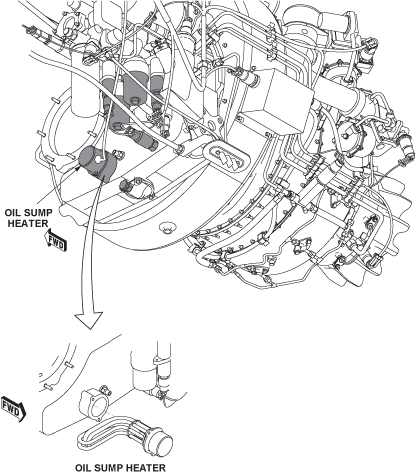 OIL SUMP HEATER

FWD

FWD

OIL SUMP HEATER