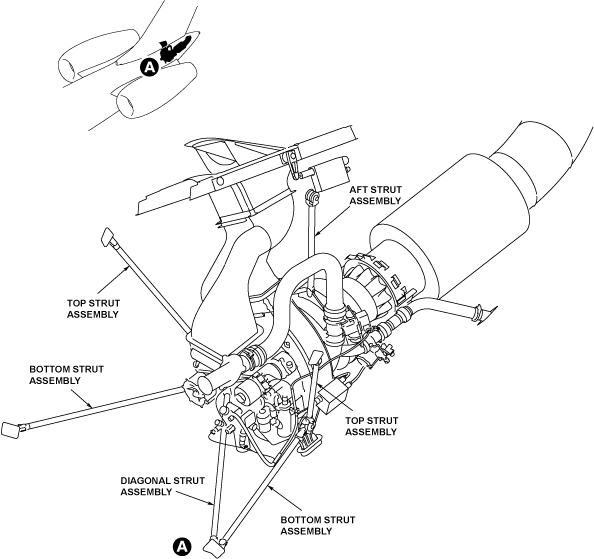 A

AFT STRUT ASSEMBLY

TOP STRUT ASSEMBLY

BOTTOM STRUT ASSEMBLY

TOP STRUT ASSEMBLY

DIAGONAL STRUT ASSEMBLY

BOTTOM STRUT ASSEMBLY

A