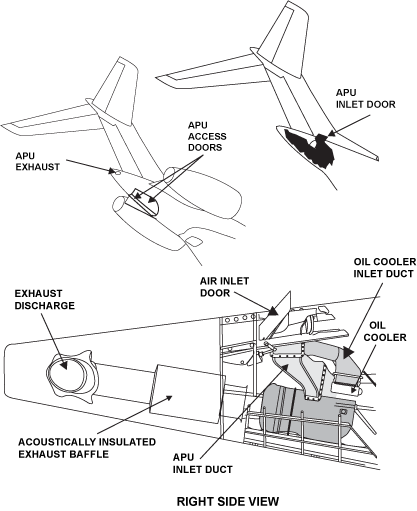 APU INLET DOOR

APU ACCESS DOORS

APU EXHAUST

OIL COOLER INLET DUCT

AIR INLET DOOR

EXHAUST DISCHARGE

OIL COOLER

ACOUSTICALLY INSULATED EXHAUST BAFFLE

APU INLET DUCT

RIGHT SIDE VIEW