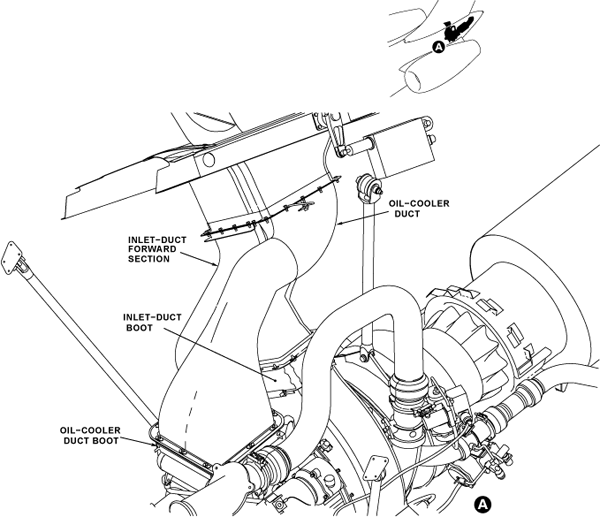 A

OIL-COOLER DUCT

INLET-DUCT FORWARD SECTION

INLET-DUCT BOOT

OIL-COOLER DUCT BOOT

A