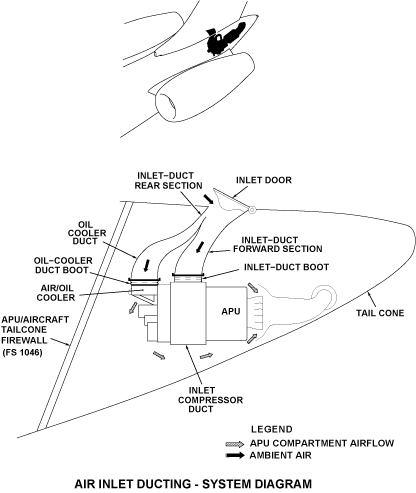 INLET–DUCT REAR SECTION

INLET DOOR

OIL COOLER DUCT

INLET–DUCT FORWARD SECTION

OIL–COOLER DUCT BOOT

INLET–DUCT BOOT

AIR/OIL COOLER

APU

TAIL CONE

APU/AIRCRAFT TAILCONE FIREWALL (FS 1046)

INLET COMPRESSOR DUCT

LEGEND
APU COMPARTMENT AIRFLOW
AMBIENT AIR

AIR INLET DUCTING - SYSTEM DIAGRAM