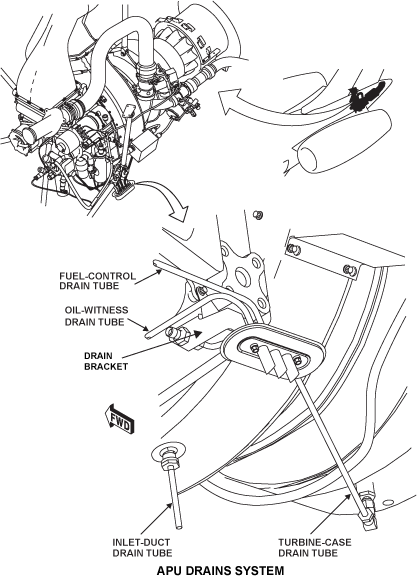 FUEL-CONTROL DRAIN TUBE

OIL-WITNESS DRAIN TUBE

DRAIN BRACKET

FWD

INLET-DUCT DRAIN TUBE

TURBINE-CASE DRAIN TUBE

APU DRAINS SYSTEM