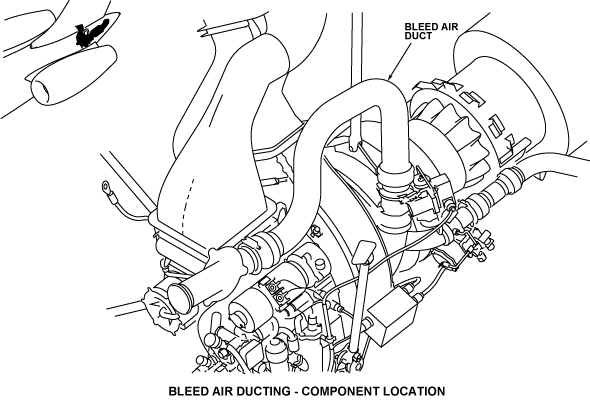 BLEED AIR DUCT

BLEED AIR DUCTING - COMPONENT LOCATION