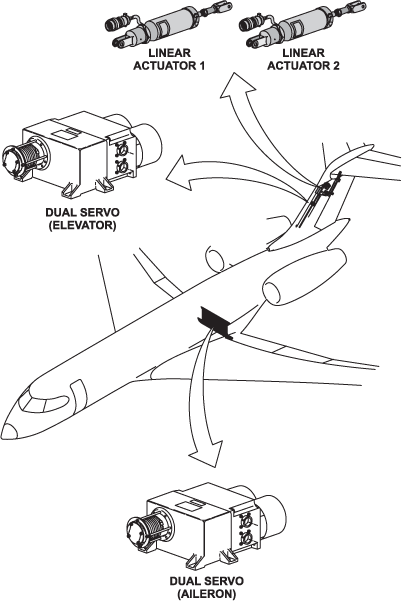 LINEAR ACTUATOR 1

LINEAR ACTUATOR 2

DUAL SERVO (ELEVATOR)

DUAL SERVO (AILERON)