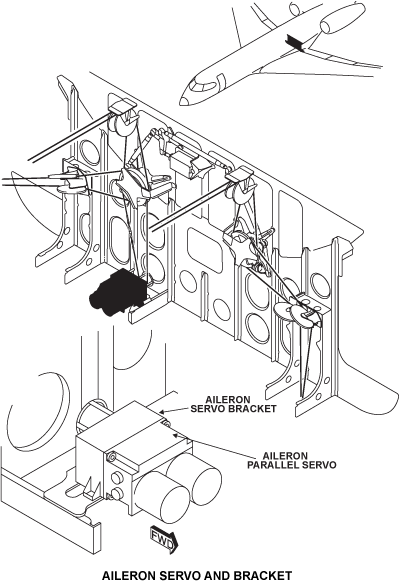 AILERON
SERVO BRACKET

AILERON
PARALLEL SERVO

FWD

AILERON SERVO AND BRACKET